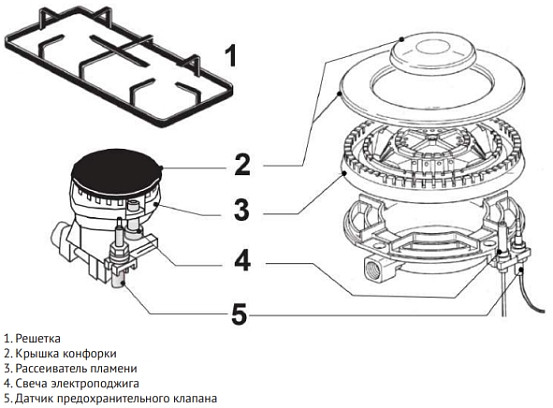 1

2

3

4

5

1. Решетка
2. Крышка конфорки
3. Рассеиватель пламени
4. Свеча электроподжига
5. Датчик предохранительного клапана