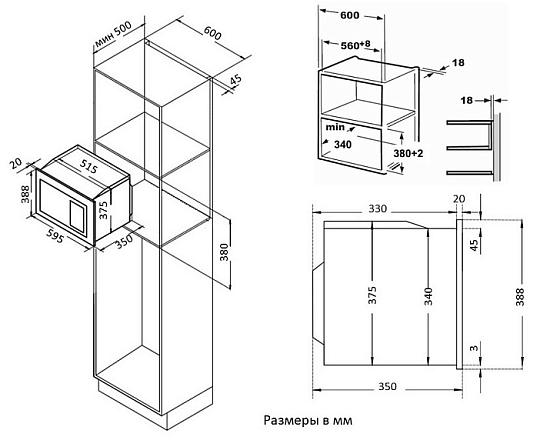 мин 500
600
45
20
515
388
375
595
350
380
600
$560^{+8}$
18
18
min
340
380+2
330
20
45
375
340
388
3
350
Размеры в мм